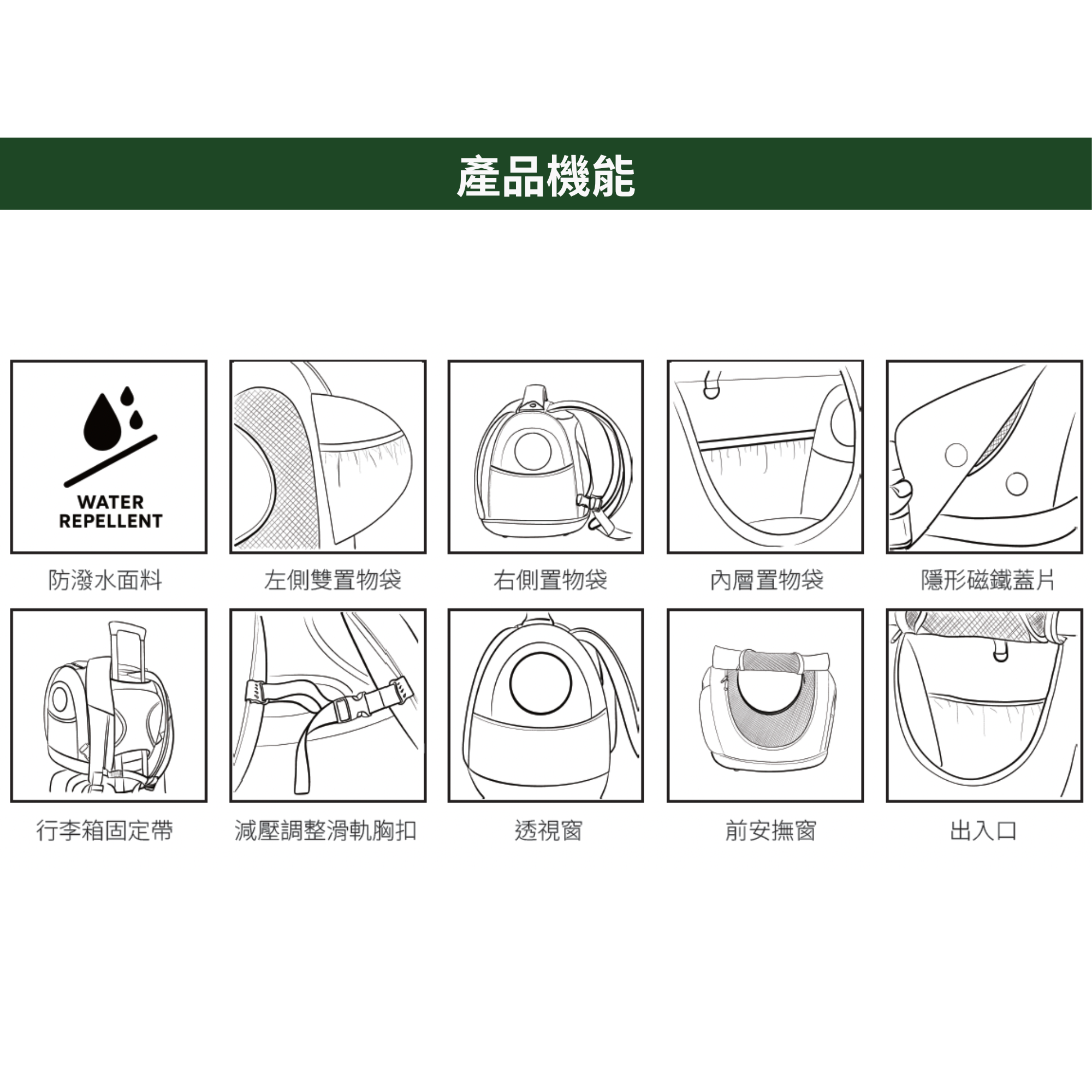 產品機能

WATER REPELLENT

防潑水面料

左側雙置物袋

右側置物袋

內層置物袋

隱形磁鐵蓋片

行李箱固定帶

減壓調整滑軌胸扣

透視窗

前安撫窗

出入口