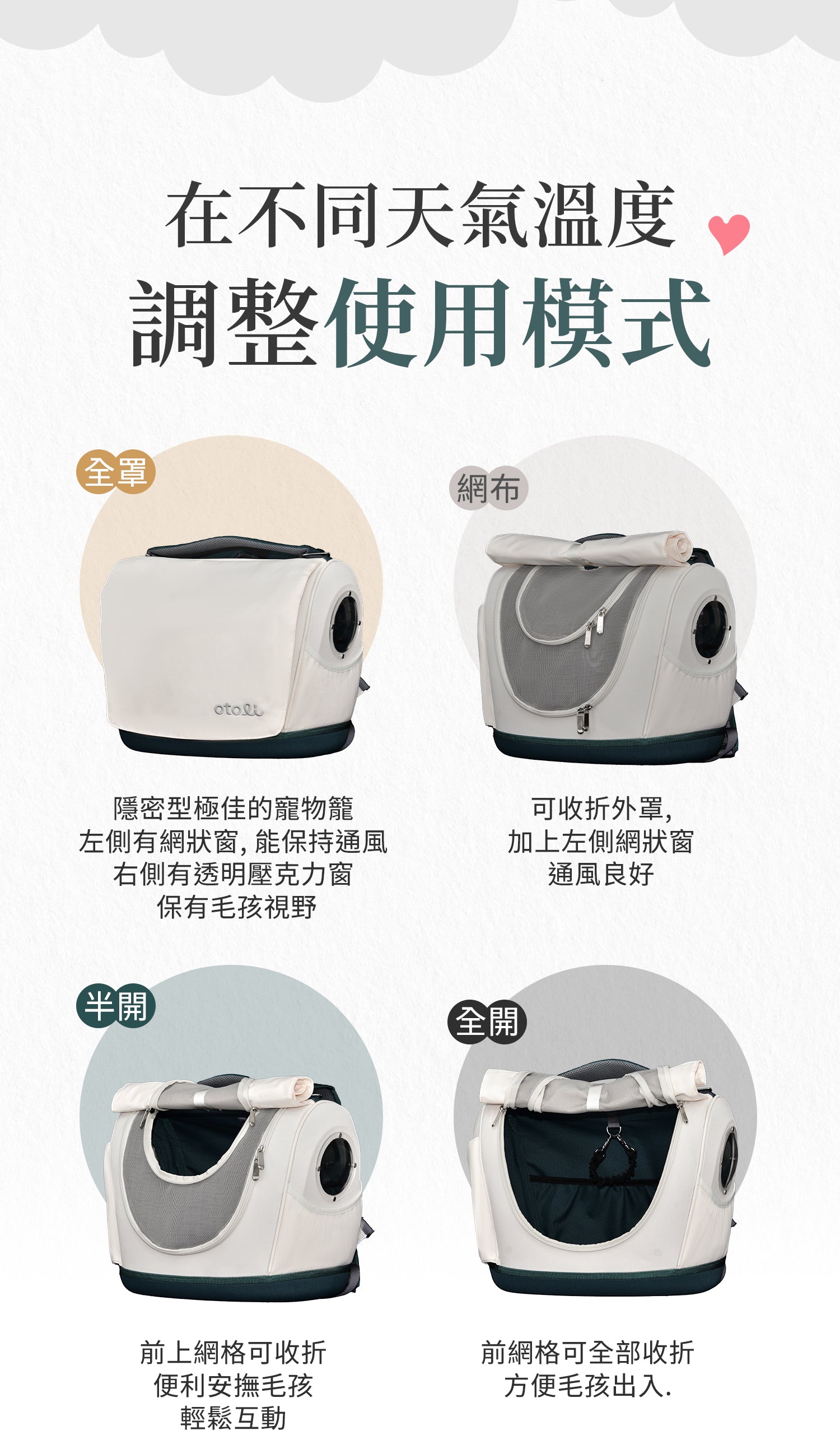 在不同天氣溫度
調整使用模式

全罩

otoli

隱密型極佳的寵物籠
左側有網狀窗, 能保持通風
右側有透明壓克力窗
保有毛孩視野

網布

可收折外罩,
加上左側網狀窗
通風良好

半開

前上網格可收折
便利安撫毛孩
輕鬆互動

全開

前網格可全部收折
方便毛孩出入.